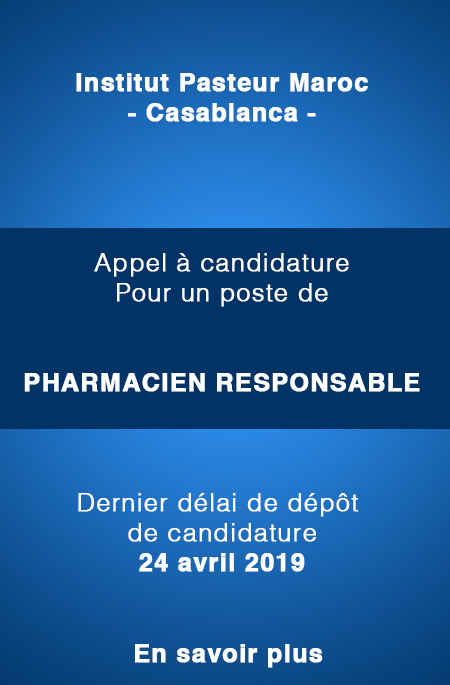 Institut Pasteur Maroc
- Casablanca -

Appel à candidature
Pour un poste de

PHARMACIEN RESPONSABLE

Dernier délai de dépôt
de candidature
24 avril 2019

En savoir plus